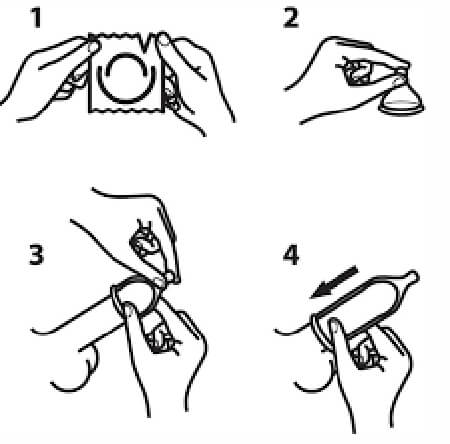 1

2

3

4